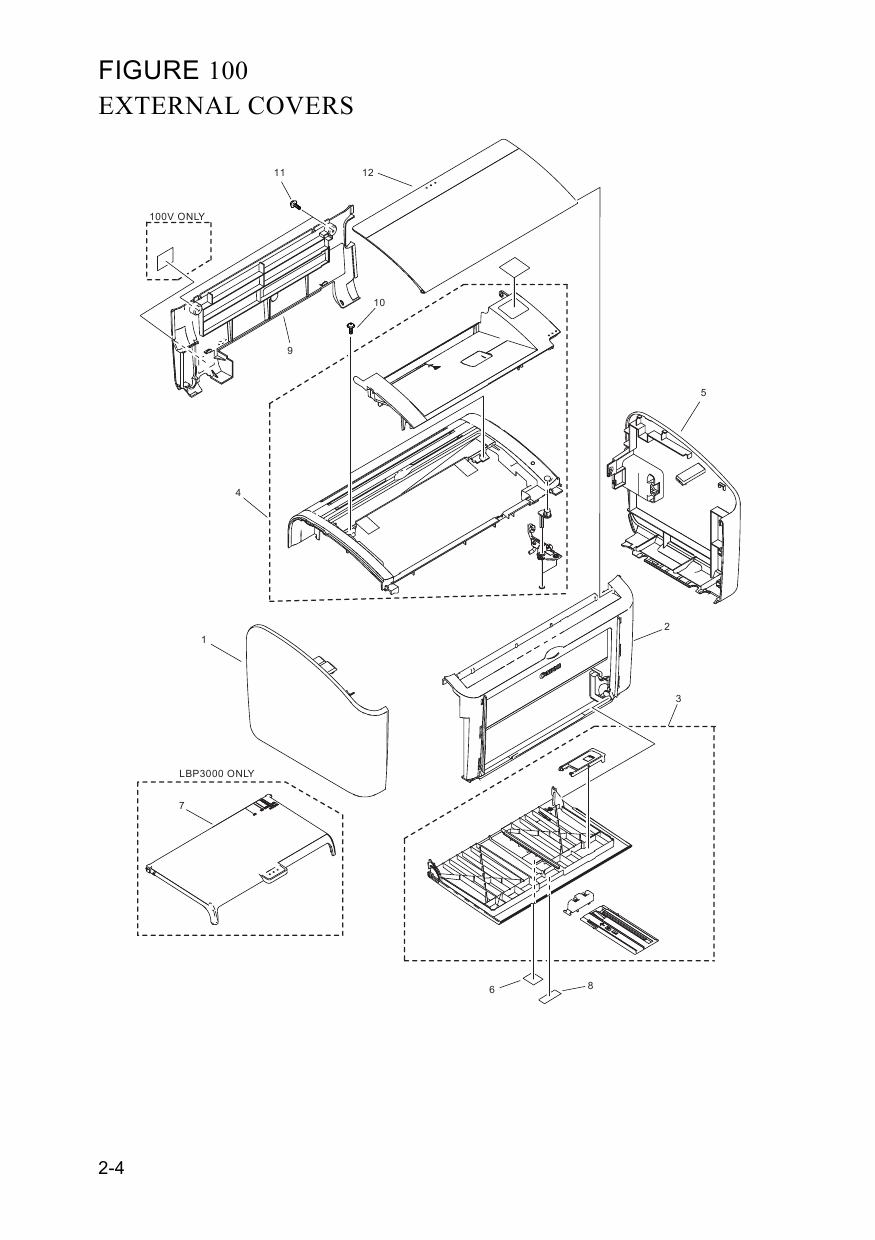 FIGURE 100
EXTERNAL COVERS

11
12
100V ONLY
10
9
5
4
1
2
3
LBP3000 ONLY
7
6
8

2-4